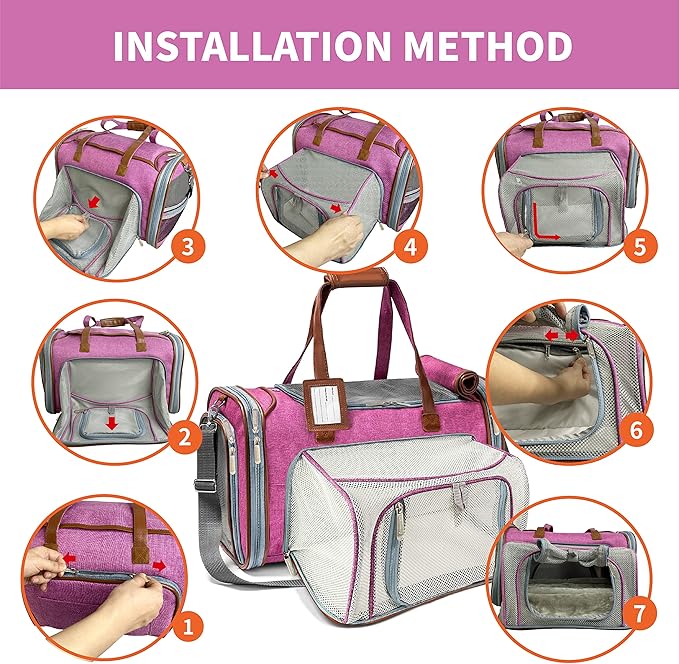 INSTALLATION METHOD

3

4

5

2

6

1

7