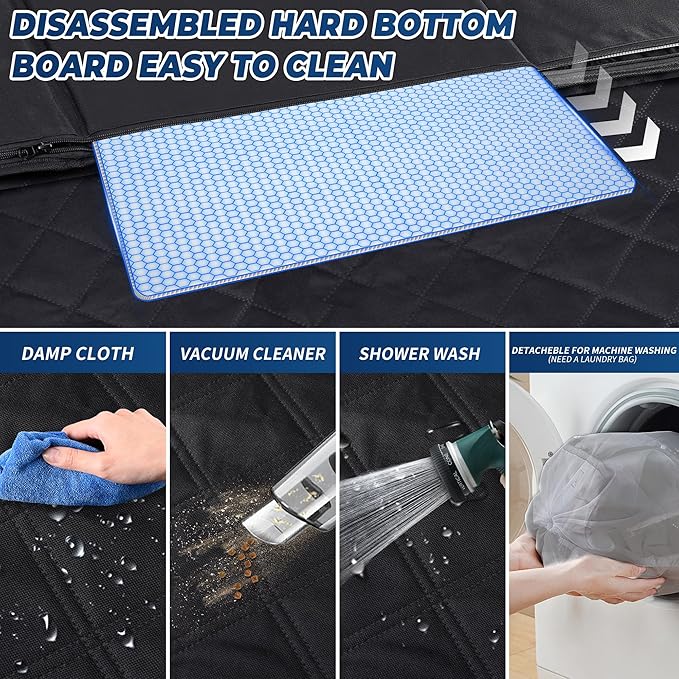 DISASSEMBLED HARD BOTTOM BOARD EASY TO CLEAN

DAMP CLOTH

VACUUM CLEANER

SHOWER WASH

DETACHEBLE FOR MACHINE WASHING (NEED A LAUNDRY BAG)