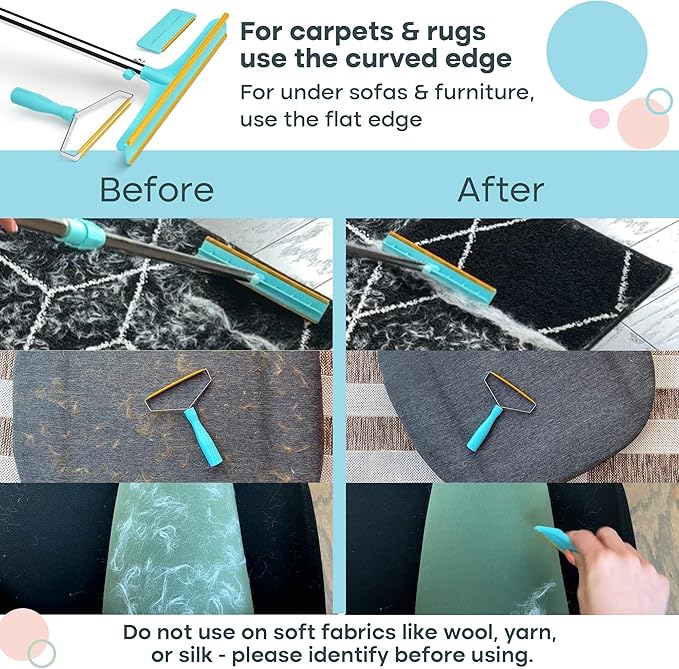 For carpets & rugs use the curved edge

For under sofas & furniture, use the flat edge

Before

After

Do not use on soft fabrics like wool, yarn, or silk - please identify before using.