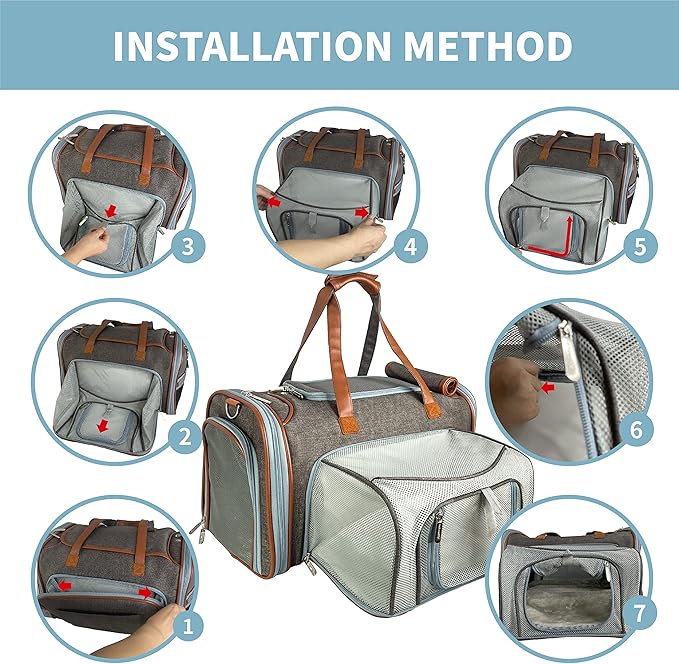 INSTALLATION METHOD

3

4

5

2

6

1

7