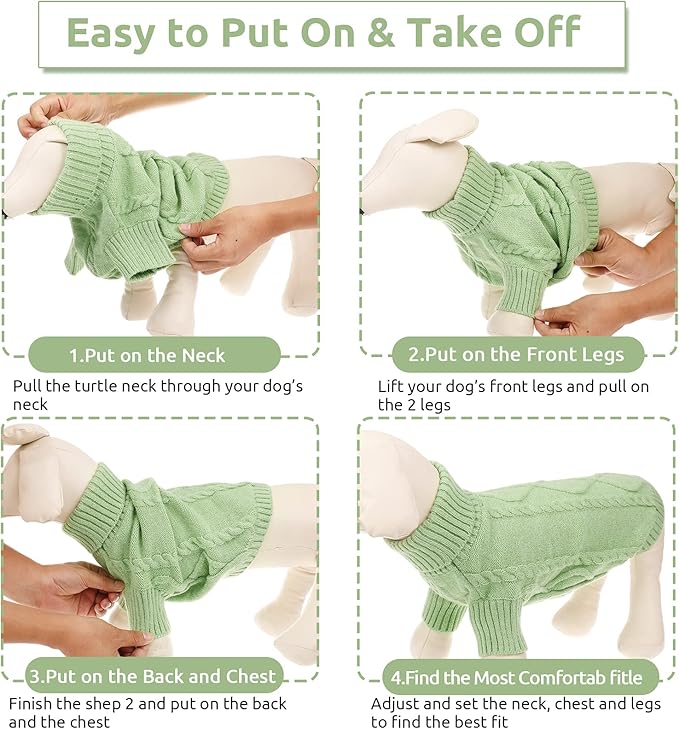 Easy to Put On & Take Off

1.Put on the Neck

Pull the turtle neck through your dog's neck

2.Put on the Front Legs

Lift your dog's front legs and pull on the 2 legs

3.Put on the Back and Chest

Finish the shep 2 and put on the back and the chest

4.Find the Most Comfortab fitle

Adjust and set the neck, chest and legs to find the best fit