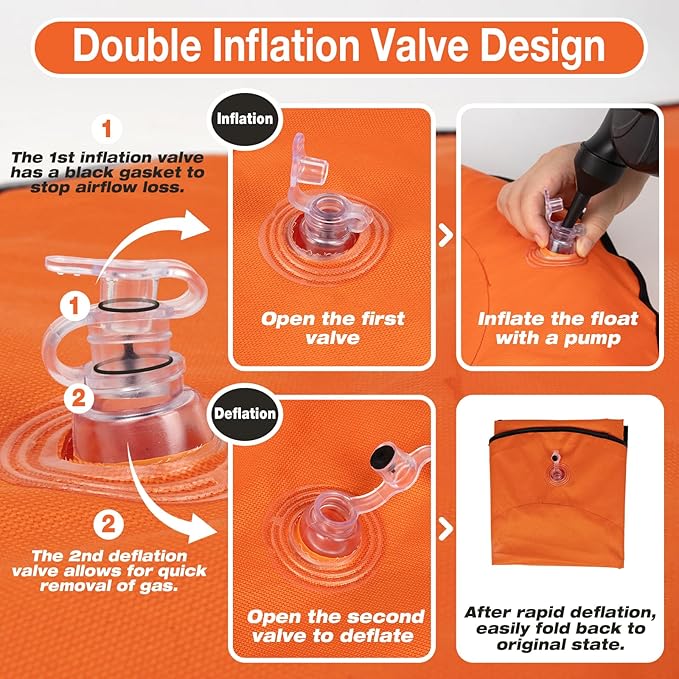 Double Inflation Valve Design

1

The 1st inflation valve has a black gasket to stop airflow loss.

1

2

2

The 2nd deflation valve allows for quick removal of gas.

Inflation

Open the first valve

Inflate the float with a pump

Deflation

Open the second valve to deflate

After rapid deflation, easily fold back to original state.