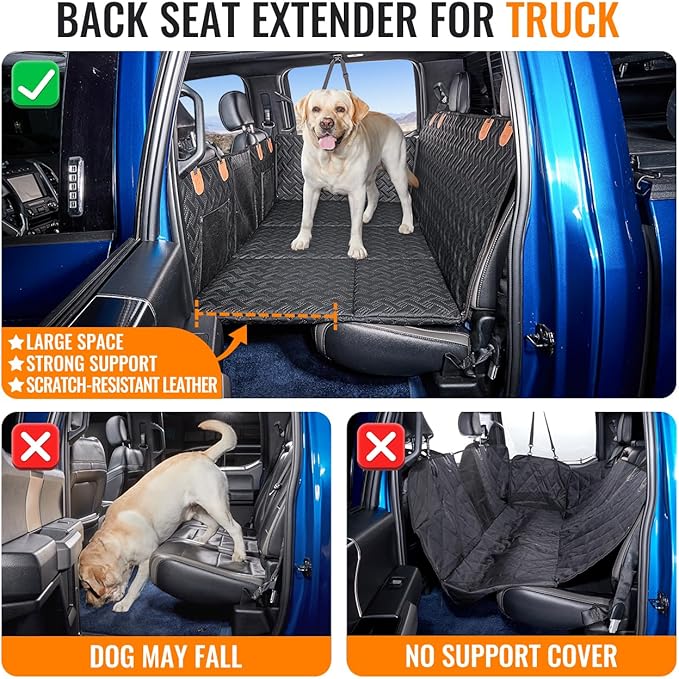 BACK SEAT EXTENDER FOR TRUCK

★LARGE SPACE
★STRONG SUPPORT
★SCRATCH-RESISTANT LEATHER

DOG MAY FALL

NO SUPPORT COVER