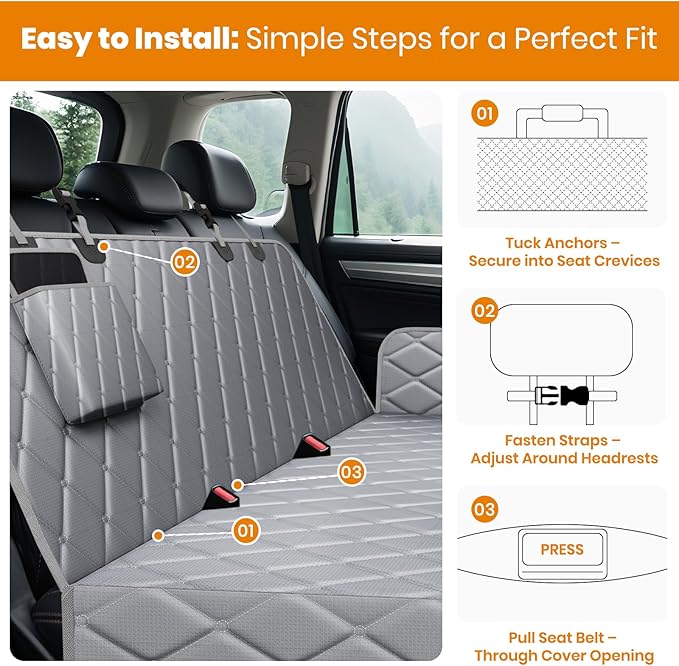 Easy to Install: Simple Steps for a Perfect Fit

02

03

01

01

Tuck Anchors – Secure into Seat Crevices

02

Fasten Straps – Adjust Around Headrests

03

PRESS

Pull Seat Belt – Through Cover Opening