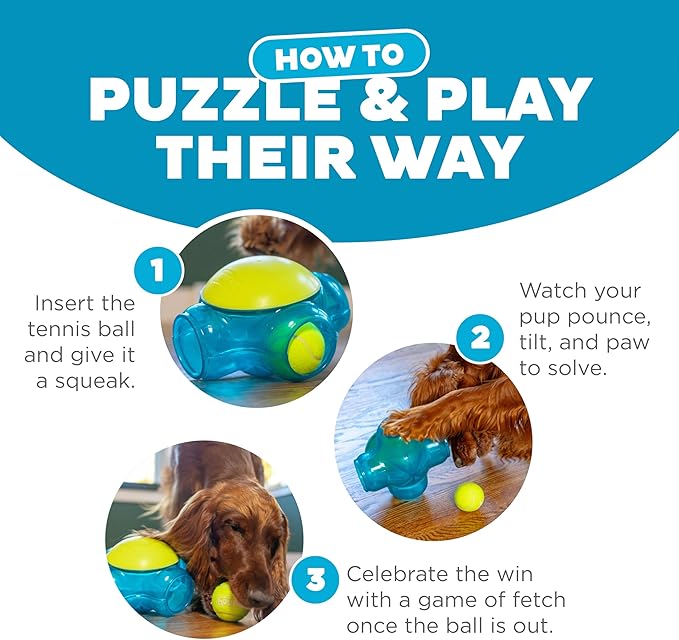 HOW TO
PUZZLE & PLAY THEIR WAY

1
Insert the tennis ball and give it a squeak.

2
Watch your pup pounce, tilt, and paw to solve.

3
Celebrate the win with a game of fetch once the ball is out.