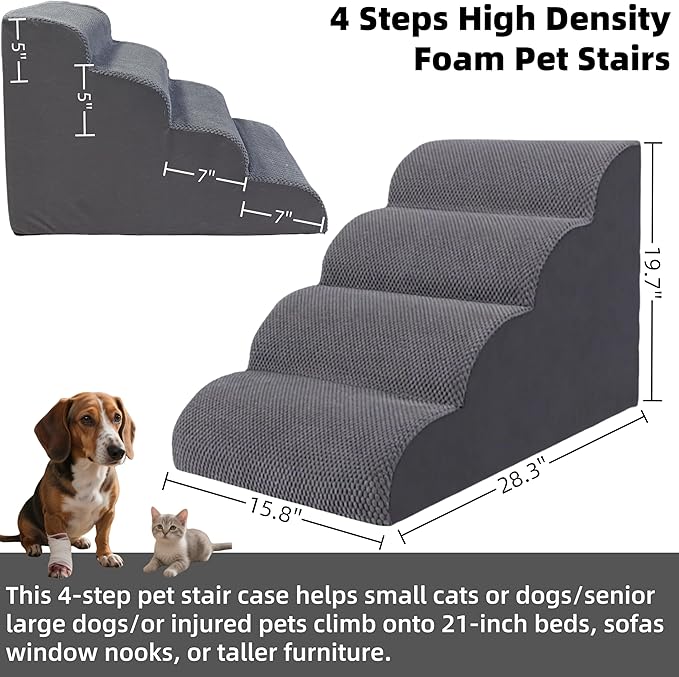 4 Steps High Density Foam Pet Stairs

5"

5"

7"

7"

19.7"

28.3"

15.8"

This 4-step pet stair case helps small cats or dogs/senior large dogs/or injured pets climb onto 21-inch beds, sofas window nooks, or taller furniture.