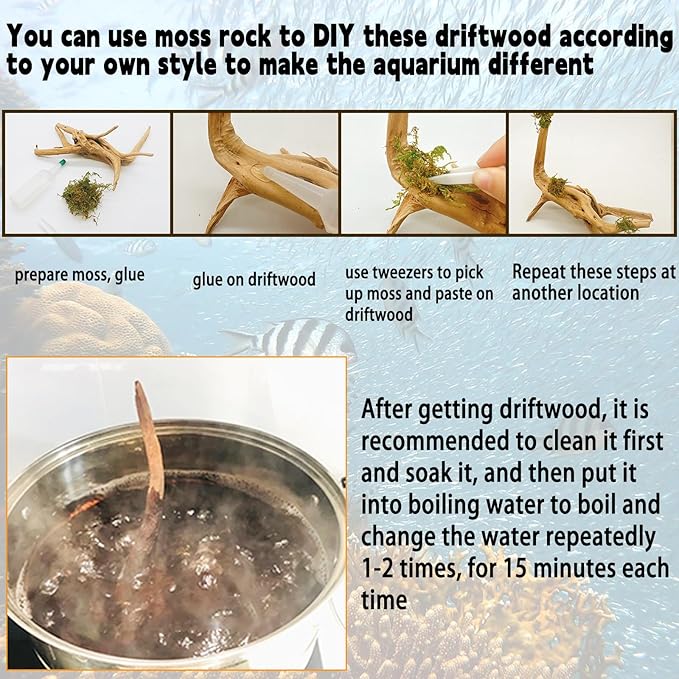 You can use moss rock to DIY these driftwood according to your own style to make the aquarium different

prepare moss, glue

glue on driftwood

use tweezers to pick up moss and paste on driftwood

Repeat these steps at another location

After getting driftwood, it is recommended to clean it first and soak it, and then put it into boiling water to boil and change the water repeatedly 1-2 times, for 15 minutes each time