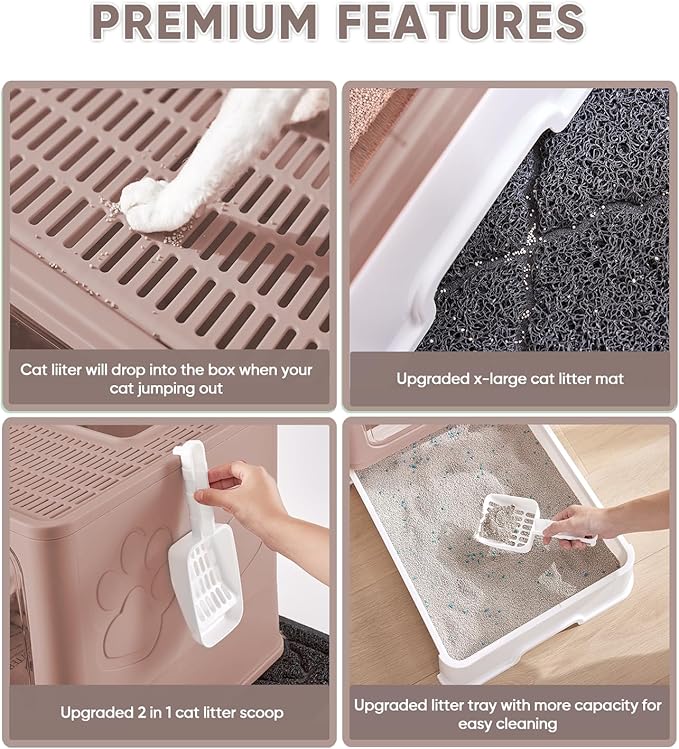 PREMIUM FEATURES

Cat liiter will drop into the box when your cat jumping out

Upgraded x-large cat litter mat

Upgraded 2 in 1 cat litter scoop

Upgraded litter tray with more capacity for easy cleaning