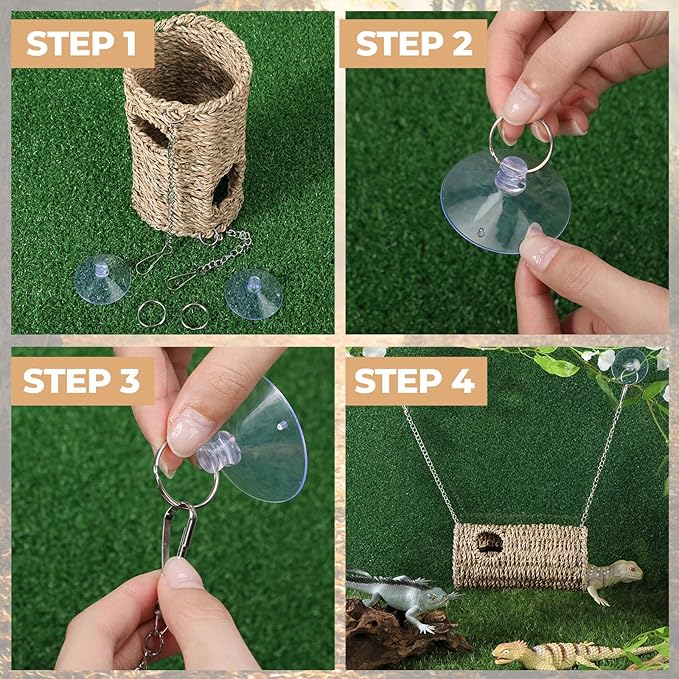 STEP 1

STEP 2

STEP 3

STEP 4