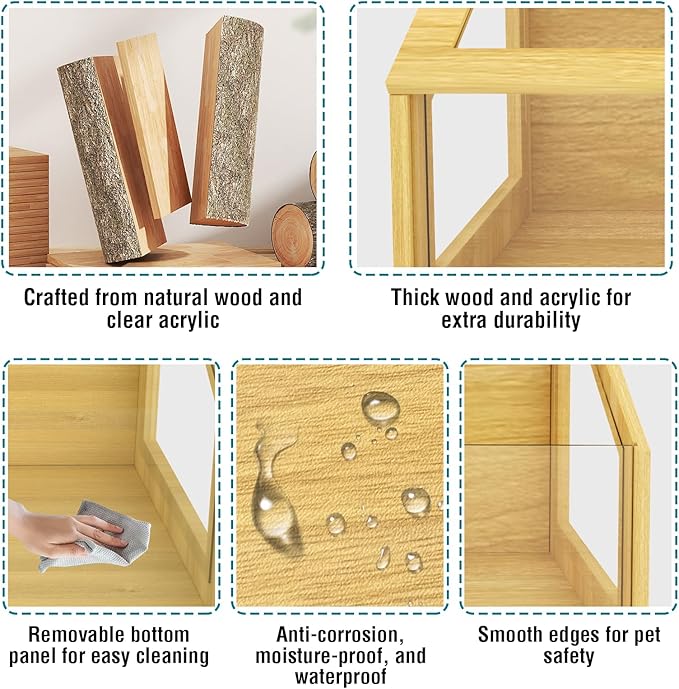 Crafted from natural wood and clear acrylic

Thick wood and acrylic for extra durability

Removable bottom panel for easy cleaning

Anti-corrosion, moisture-proof, and waterproof

Smooth edges for pet safety