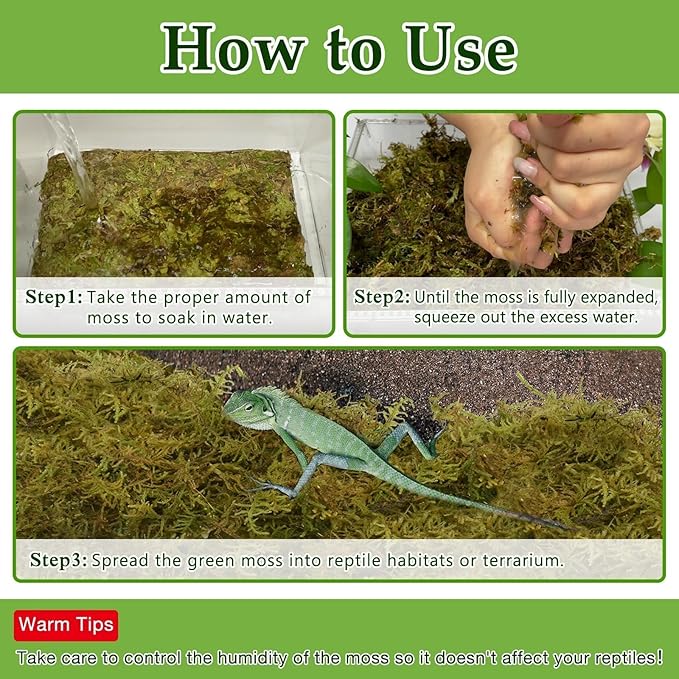 How to Use

Step1: Take the proper amount of moss to soak in water.

Step2: Until the moss is fully expanded, squeeze out the excess water.

Step3: Spread the green moss into reptile habitats or terrarium.

Warm Tips

Take care to control the humidity of the moss so it doesn't affect your reptiles!