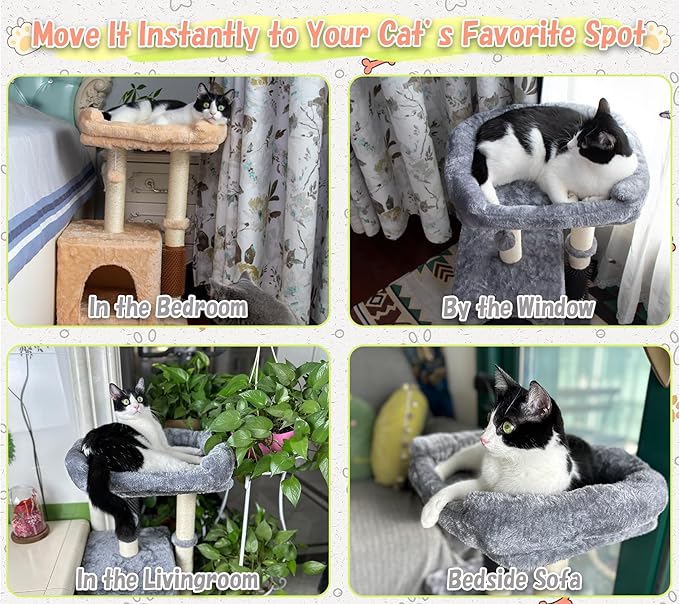 Move It Instantly to Your Cat' s Favorite Spot

In the Bedroom

By the Window

In the Livingroom

Bedside Sofa