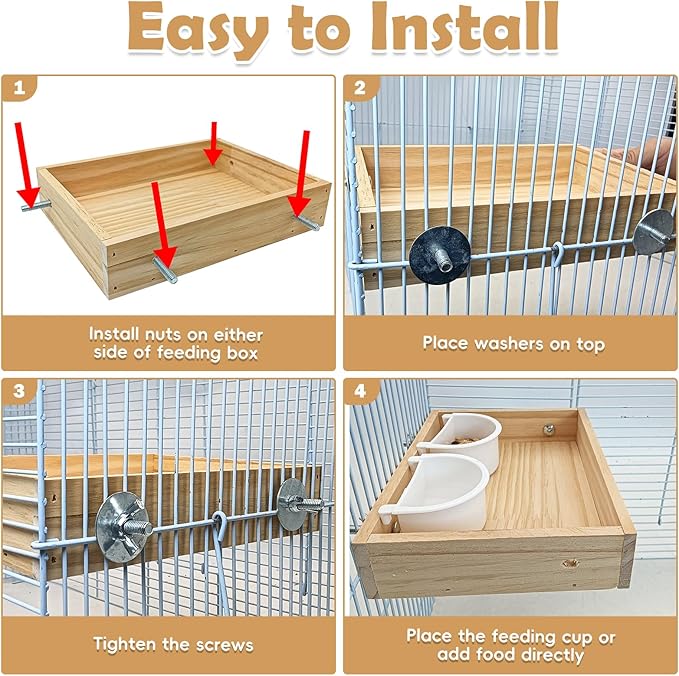 Easy to Install

1

Install nuts on either side of feeding box

2

Place washers on top

3

Tighten the screws

4

Place the feeding cup or add food directly