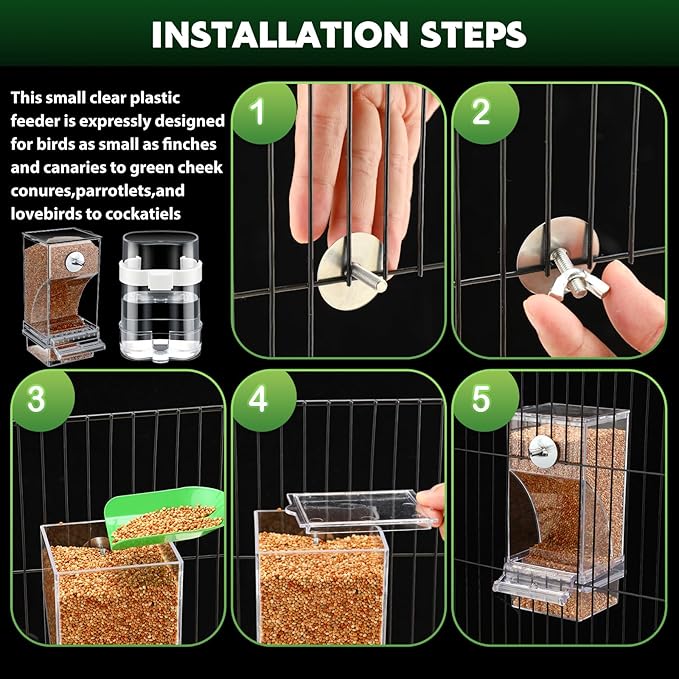 INSTALLATION STEPS

This small clear plastic feeder is expressly designed for birds as small as finches and canaries to green cheek conures,parrotlets,and lovebirds to cockatiels

1

2

3

4

5