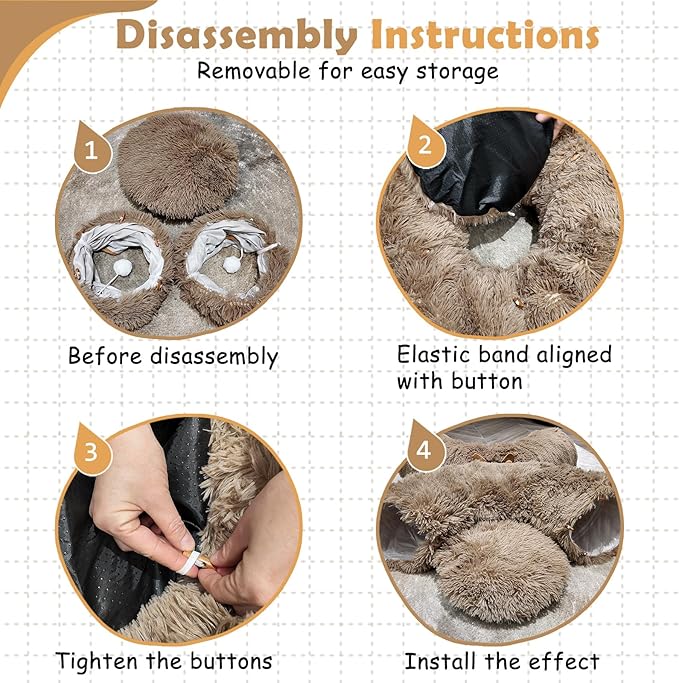 Disassembly Instructions
Removable for easy storage

1

Before disassembly

2

Elastic band aligned with button

3

Tighten the buttons

4

Install the effect