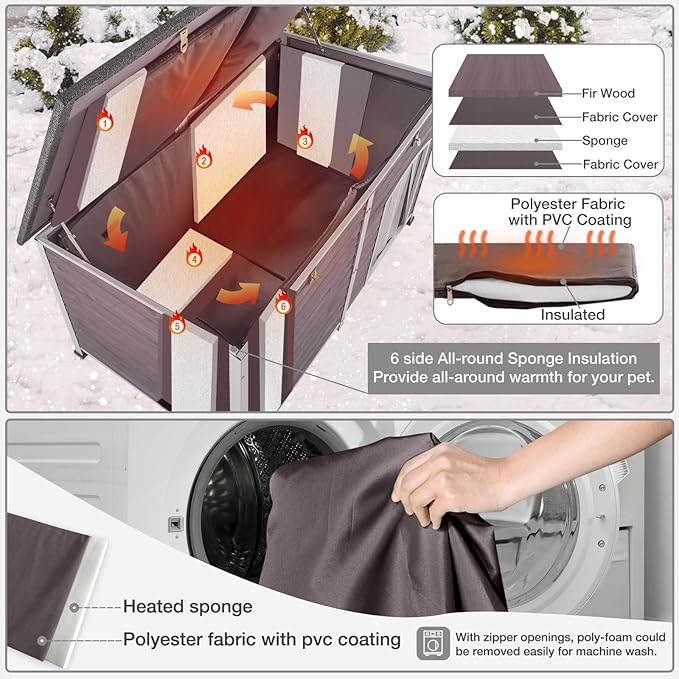 1
2
3
4
5
6

Fir Wood
Fabric Cover
Sponge
Fabric Cover

Polyester Fabric with PVC Coating

Insulated

6 side All-round Sponge Insulation
Provide all-around warmth for your pet.

Heated sponge
Polyester fabric with pvc coating

With zipper openings, poly-foam could be removed easily for machine wash.