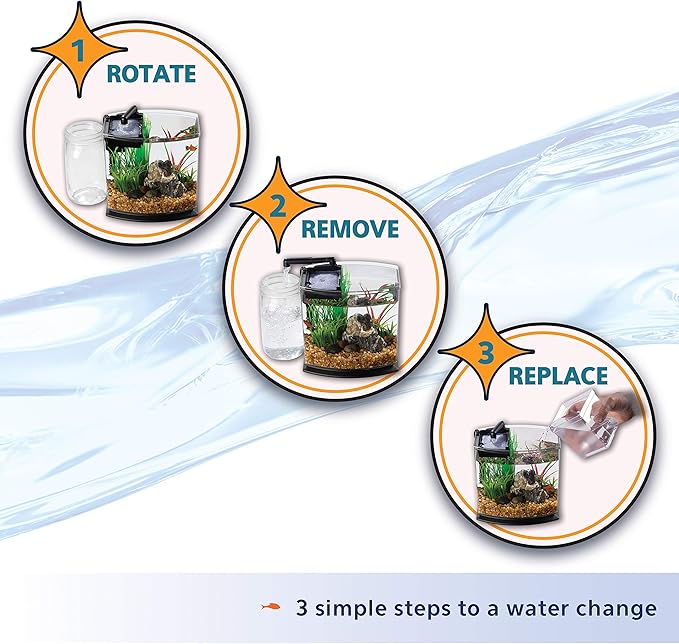 1 ROTATE

2 REMOVE

3 REPLACE

3 simple steps to a water change