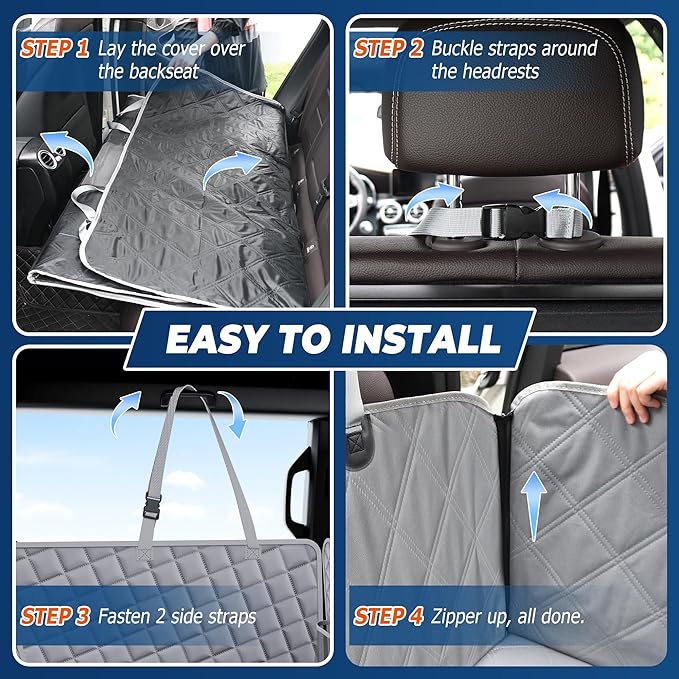 STEP 1 Lay the cover over the backseat

STEP 2 Buckle straps around the headrests

EASY TO INSTALL

STEP 3 Fasten 2 side straps

STEP 4 Zipper up, all done.