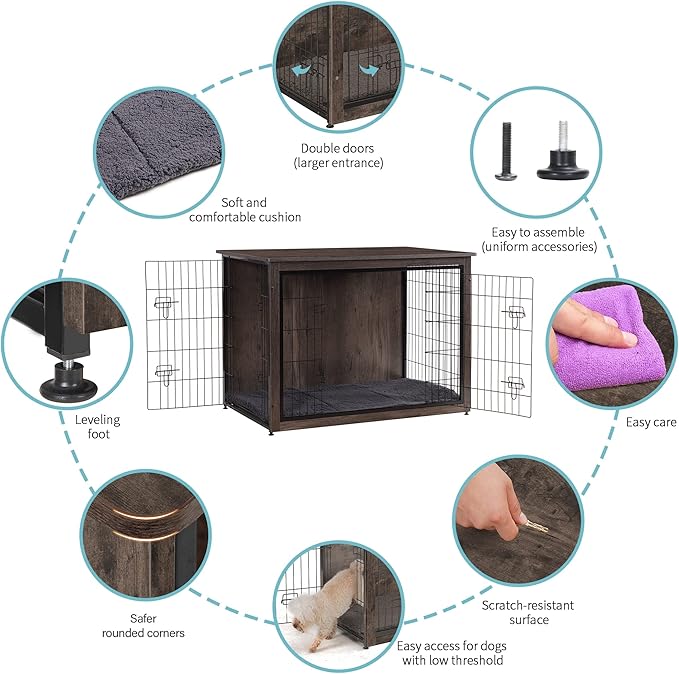 Double doors
(larger entrance)

Soft and
comfortable cushion

Easy to assemble
(uniform accessories)

Leveling
foot

Easy care

Safer
rounded corners

Scratch-resistant
surface

Easy access for dogs
with low threshold