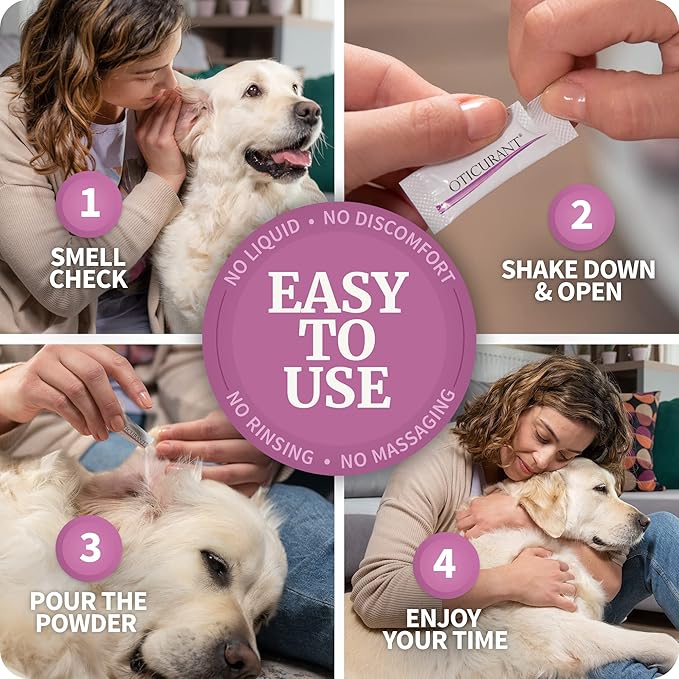 1
SMELL CHECK

OTICURANT®

2
SHAKE DOWN & OPEN

NO LIQUID • NO DISCOMFORT

EASY TO USE

NO RINSING • NO MASSAGING

3
POUR THE POWDER

4
ENJOY YOUR TIME