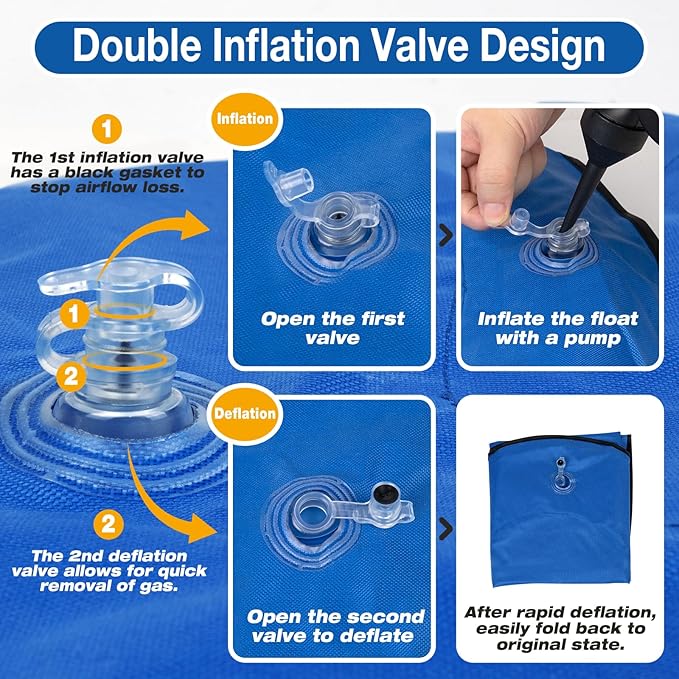 Double Inflation Valve Design

1
The 1st inflation valve has a black gasket to stop airflow loss.

1
2

2
The 2nd deflation valve allows for quick removal of gas.

Inflation
Open the first valve

Inflate the float with a pump

Deflation
Open the second valve to deflate

After rapid deflation, easily fold back to original state.