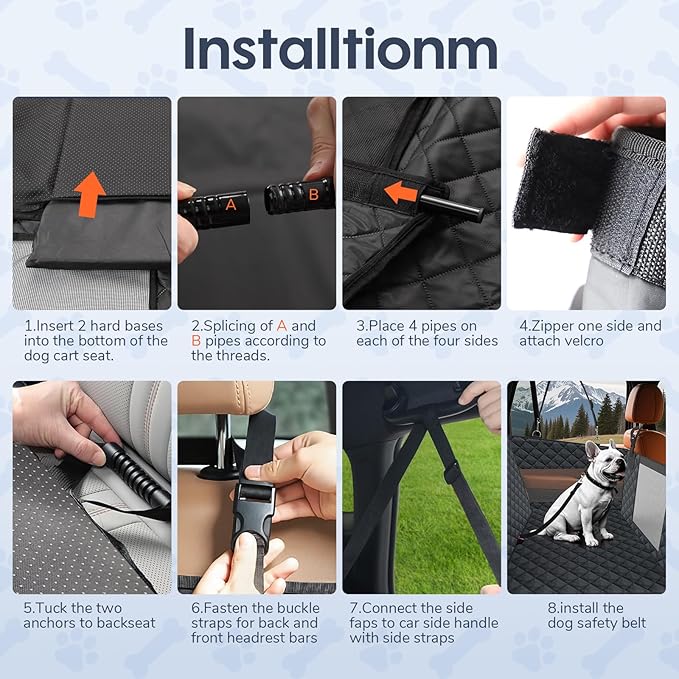 Installtionm

A

B

1.Insert 2 hard bases into the bottom of the dog cart seat.

2.Splicing of A and B pipes according to the threads.

3.Place 4 pipes on each of the four sides

4.Zipper one side and attach velcro

5.Tuck the two anchors to backseat

6.Fasten the buckle straps for back and front headrest bars

7.Connect the side faps to car side handle with side straps

8.install the dog safety belt