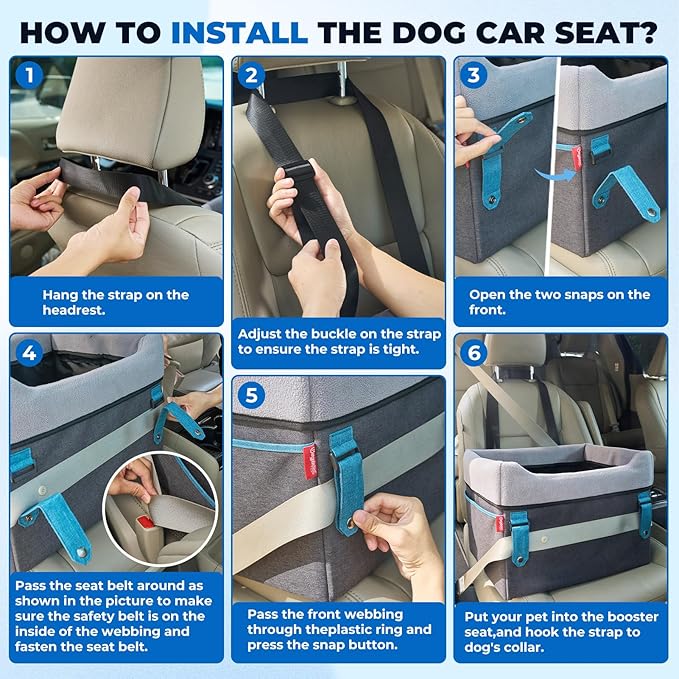 HOW TO INSTALL THE DOG CAR SEAT?

1
Hang the strap on the headrest.

2
Adjust the buckle on the strap to ensure the strap is tight.

3
Open the two snaps on the front.

4
Pass the seat belt around as shown in the picture to make sure the safety belt is on the inside of the webbing and fasten the seat belt.

5
Pass the front webbing through theplastic ring and press the snap button.

6
Put your pet into the booster seat,and hook the strap to dog's collar.