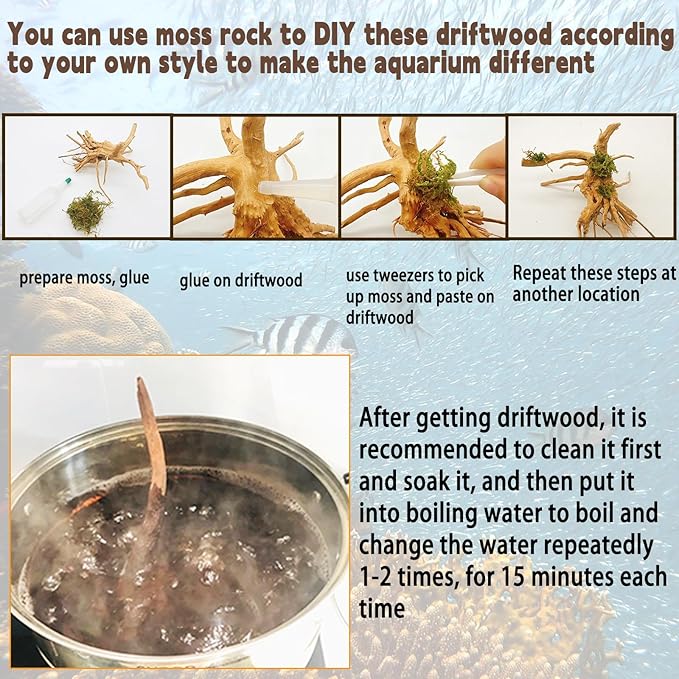 You can use moss rock to DIY these driftwood according to your own style to make the aquarium different

prepare moss, glue

glue on driftwood

use tweezers to pick up moss and paste on driftwood

Repeat these steps at another location

After getting driftwood, it is recommended to clean it first and soak it, and then put it into boiling water to boil and change the water repeatedly 1-2 times, for 15 minutes each time