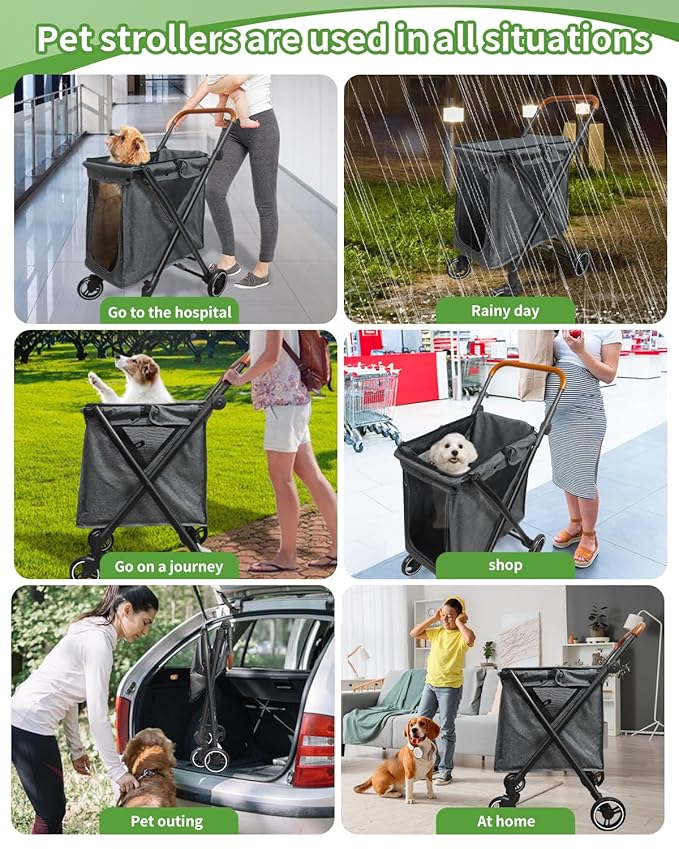 Pet strollers are used in all situations

Go to the hospital

Rainy day

Go on a journey

shop

Pet outing

At home