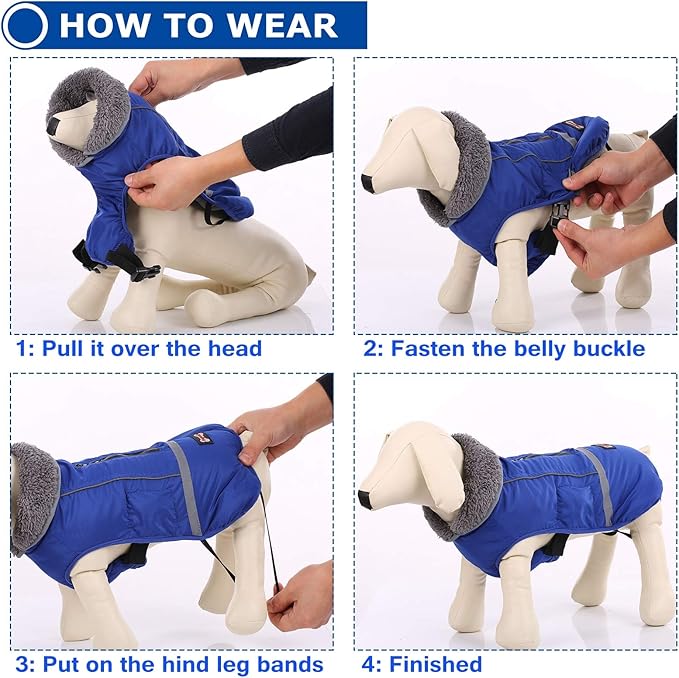 HOW TO WEAR

1: Pull it over the head

2: Fasten the belly buckle

3: Put on the hind leg bands

4: Finished