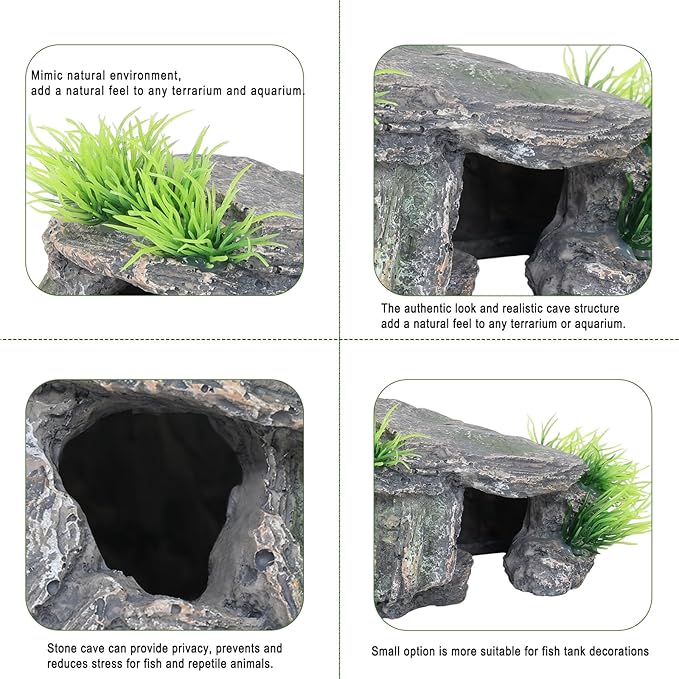 Mimic natural environment,
add a natural feel to any terrarium and aquarium.

The authentic look and realistic cave structure
add a natural feel to any terrarium or aquarium.

Stone cave can provide privacy, prevents and
reduces stress for fish and repetile animals.

Small option is more suitable for fish tank decorations