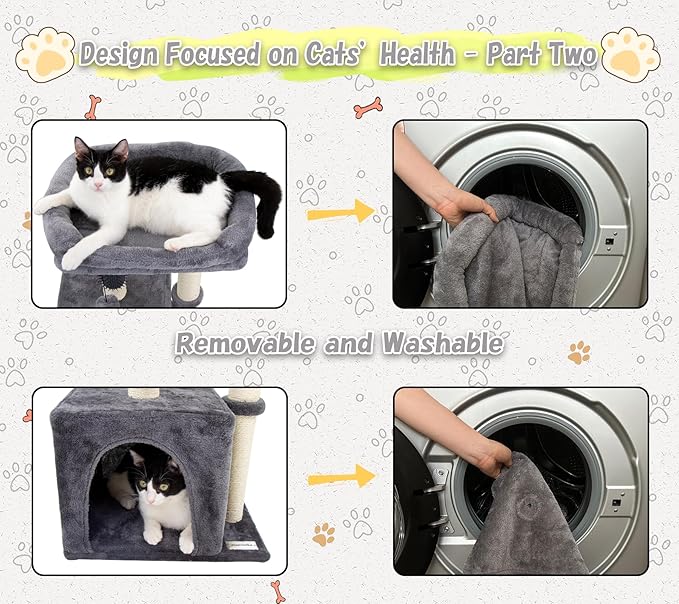 Design Focused on Cats' Health - Part Two

Removable and Washable