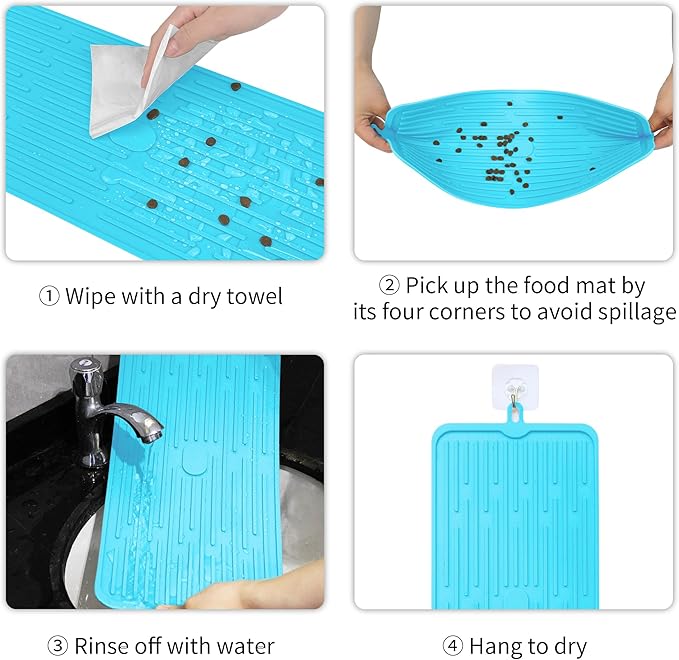 ① Wipe with a dry towel

② Pick up the food mat by its four corners to avoid spillage

③ Rinse off with water

④ Hang to dry