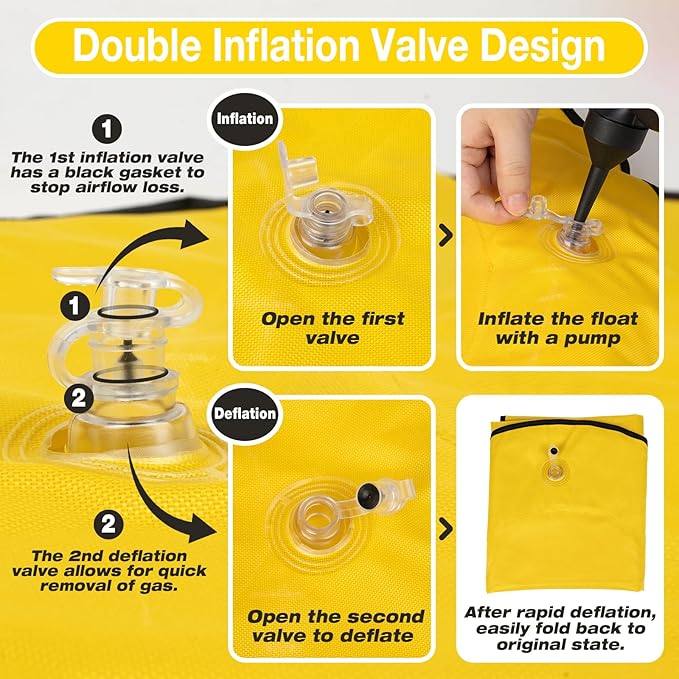 Double Inflation Valve Design

1

The 1st inflation valve has a black gasket to stop airflow loss.

1

2

2

The 2nd deflation valve allows for quick removal of gas.

Inflation

Open the first valve

Inflate the float with a pump

Deflation

Open the second valve to deflate

After rapid deflation, easily fold back to original state.