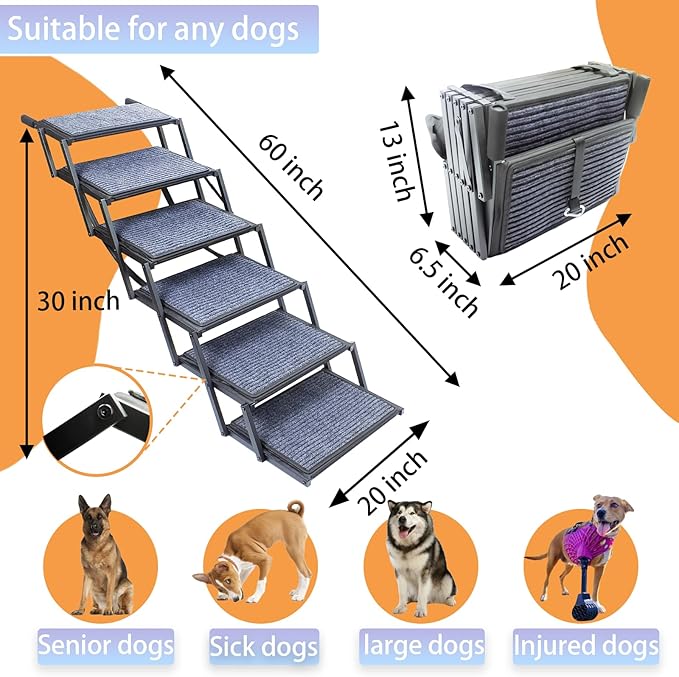 Suitable for any dogs

60 inch

30 inch

20 inch

13 inch

6.5 inch

20 inch

Senior dogs

Sick dogs

large dogs

Injured dogs