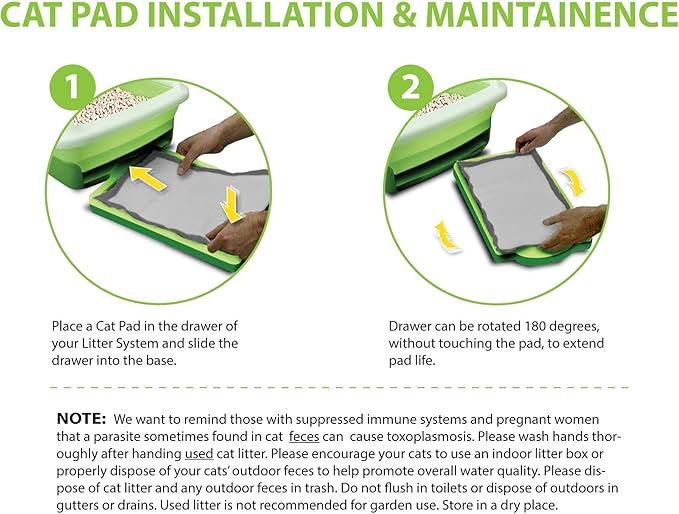 CAT PAD INSTALLATION & MAINTAINENCE

1

Place a Cat Pad in the drawer of your Litter System and slide the drawer into the base.

2

Drawer can be rotated 180 degrees, without touching the pad, to extend pad life.

NOTE: We want to remind those with suppressed immune systems and pregnant women that a parasite sometimes found in cat feces can cause toxoplasmosis. Please wash hands thoroughly after handing used cat litter. Please encourage your cats to use an indoor litter box or properly dispose of your cats' outdoor feces to help promote overall water quality. Please dispose of cat litter and any outdoor feces in trash. Do not flush in toilets or dispose of outdoors in gutters or drains. Used litter is not recommended for garden use. Store in a dry place.