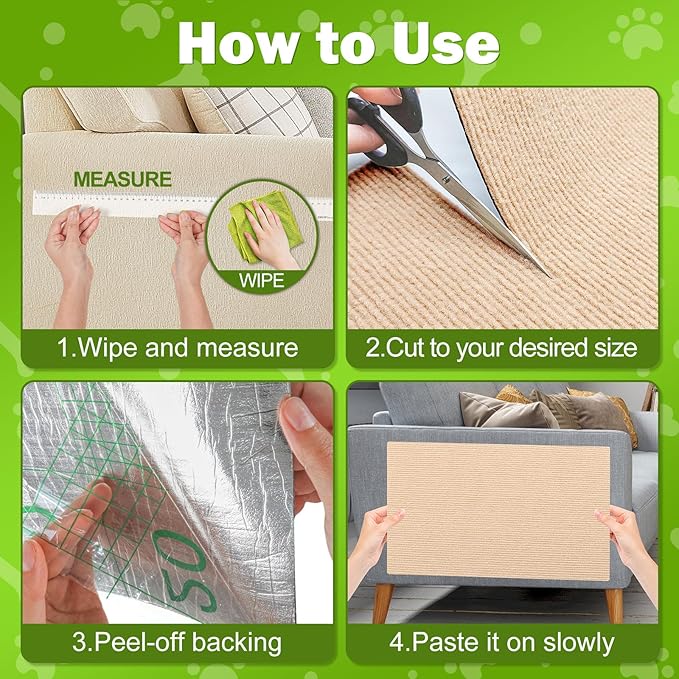 How to Use

MEASURE

WIPE

1.Wipe and measure

2.Cut to your desired size

50

3.Peel-off backing

4.Paste it on slowly