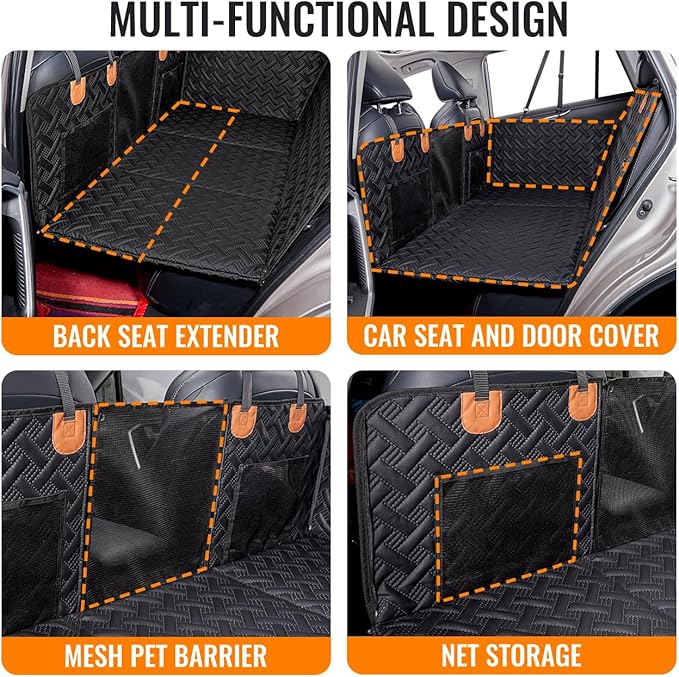 MULTI-FUNCTIONAL DESIGN

BACK SEAT EXTENDER

CAR SEAT AND DOOR COVER

MESH PET BARRIER

NET STORAGE