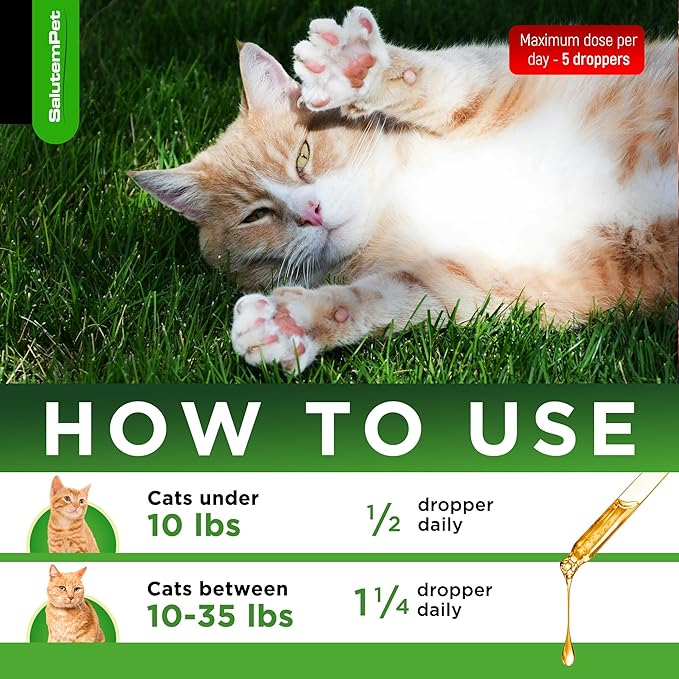 SalutemPet

Maximum dose per day - 5 droppers

HOW TO USE

Cats under 10 lbs

$\frac{1}{2}$ dropper daily

Cats between 10-35 lbs

$1\frac{1}{4}$ dropper daily