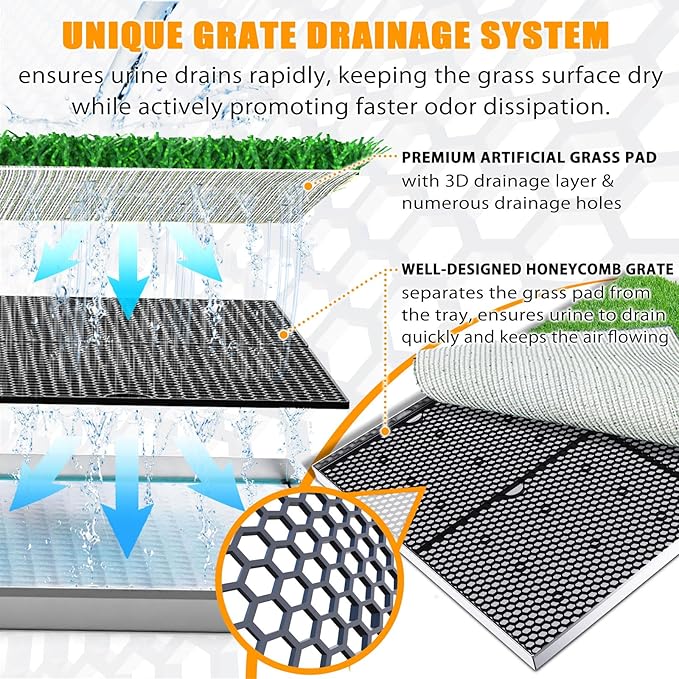 UNIQUE GRATE DRAINAGE SYSTEM

ensures urine drains rapidly, keeping the grass surface dry while actively promoting faster odor dissipation.

PREMIUM ARTIFICIAL GRASS PAD
with 3D drainage layer & numerous drainage holes

WELL-DESIGNED HONEYCOMB GRATE
separates the grass pad from the tray, ensures urine to drain quickly and keeps the air flowing