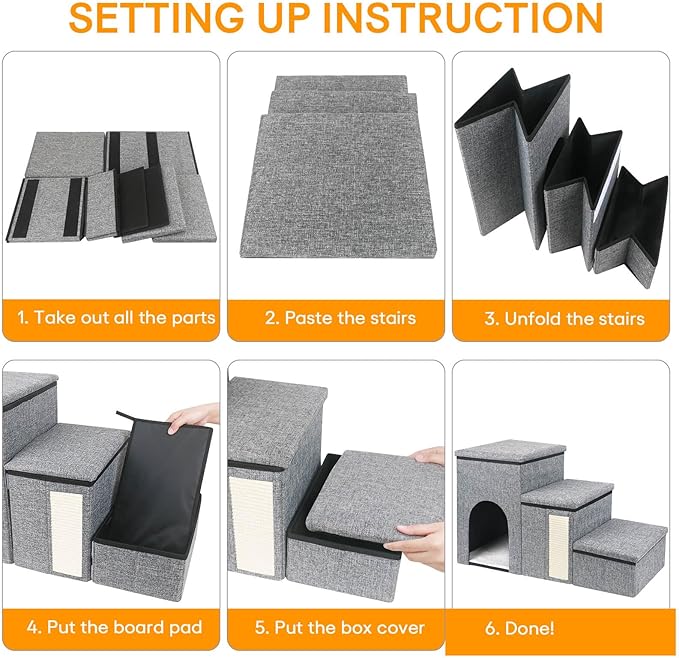 SETTING UP INSTRUCTION

1. Take out all the parts

2. Paste the stairs

3. Unfold the stairs

4. Put the board pad

5. Put the box cover

6. Done!