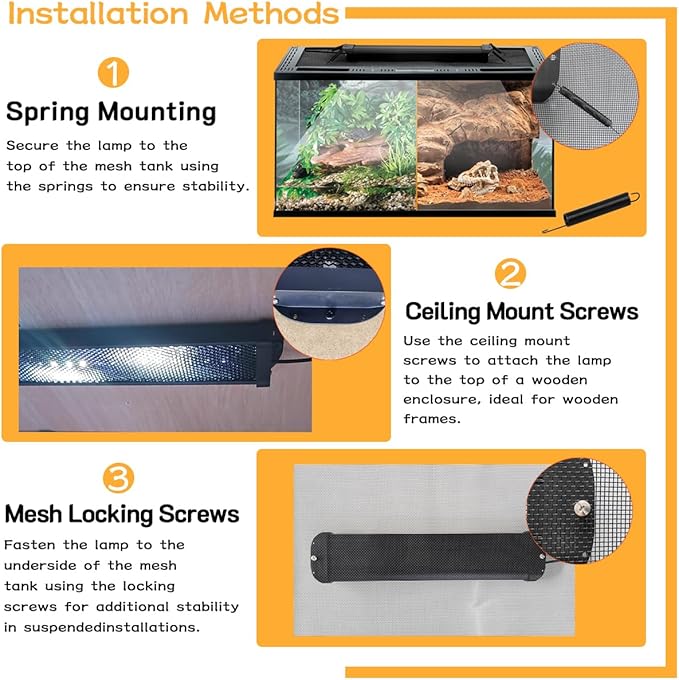 Installation Methods

1

Spring Mounting

Secure the lamp to the top of the mesh tank using the springs to ensure stability.

2

Ceiling Mount Screws

Use the ceiling mount screws to attach the lamp to the top of a wooden enclosure, ideal for wooden frames.

3

Mesh Locking Screws

Fasten the lamp to the underside of the mesh tank using the locking screws for additional stability in suspendedinstallations.