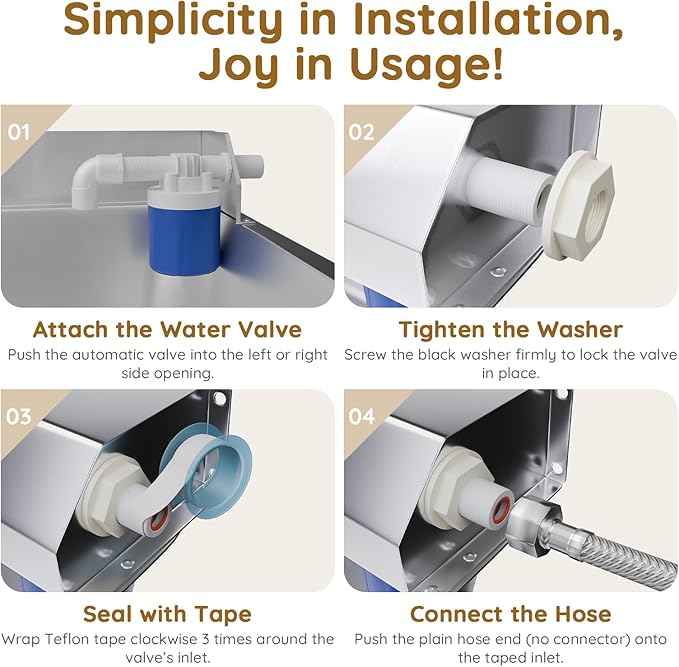 Simplicity in Installation, Joy in Usage!

01

Attach the Water Valve

Push the automatic valve into the left or right side opening.

02

Tighten the Washer

Screw the black washer firmly to lock the valve in place.

03

Seal with Tape

Wrap Teflon tape clockwise 3 times around the valve's inlet.

04

Connect the Hose

Push the plain hose end (no connector) onto the taped inlet.