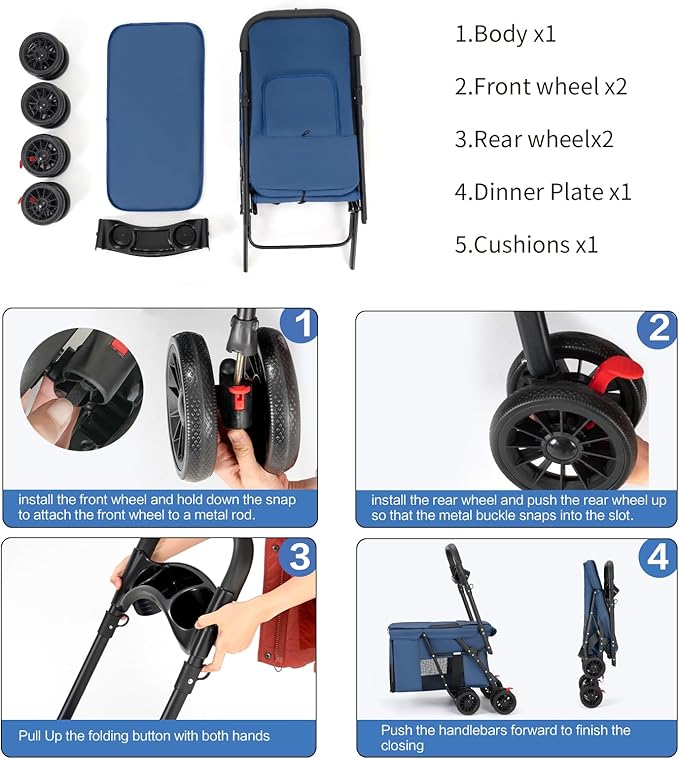 1.Body x1

2.Front wheel x2

3.Rear wheelx2

4.Dinner Plate x1

5.Cushions x1

1

install the front wheel and hold down the snap to attach the front wheel to a metal rod.

2

install the rear wheel and push the rear wheel up so that the metal buckle snaps into the slot.

3

Pull Up the folding button with both hands

4

Push the handlebars forward to finish the closing