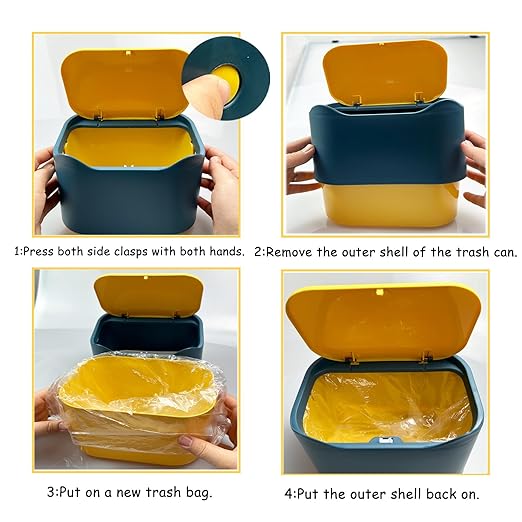 1:Press both side clasps with both hands.

2:Remove the outer shell of the trash can.

3:Put on a new trash bag.

4:Put the outer shell back on.