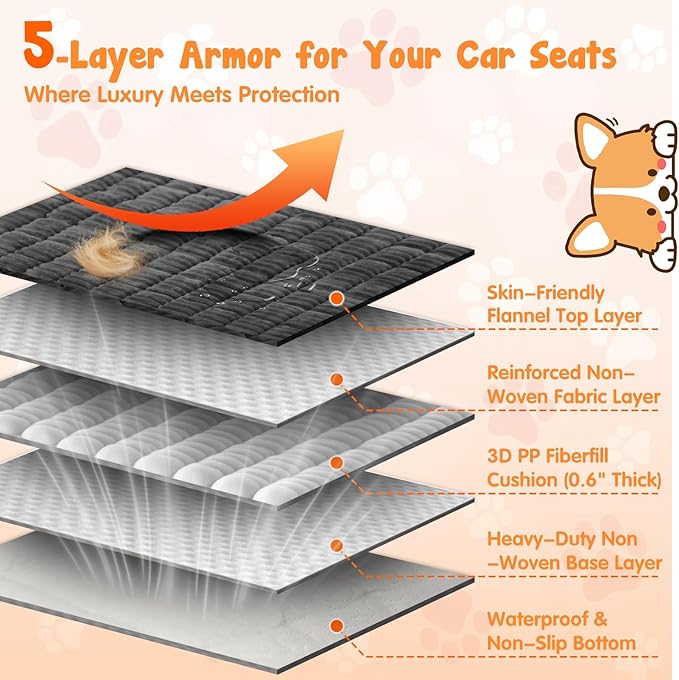 5-Layer Armor for Your Car Seats
Where Luxury Meets Protection

Skin–Friendly Flannel Top Layer

Reinforced Non–Woven Fabric Layer

3D PP Fiberfill Cushion (0.6" Thick)

Heavy–Duty Non–Woven Base Layer

Waterproof & Non–Slip Bottom