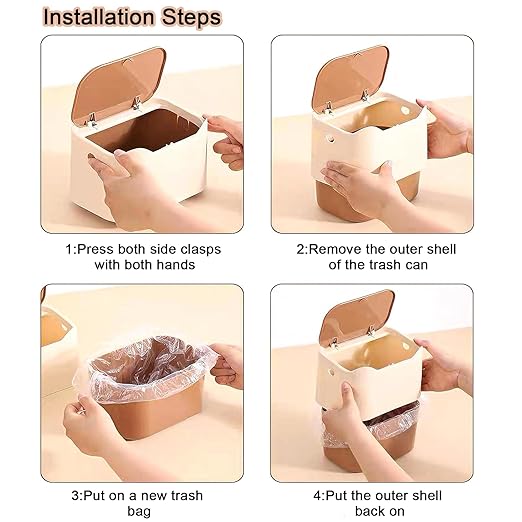 Installation Steps

1:Press both side clasps with both hands

2:Remove the outer shell of the trash can

3:Put on a new trash bag

4:Put the outer shell back on