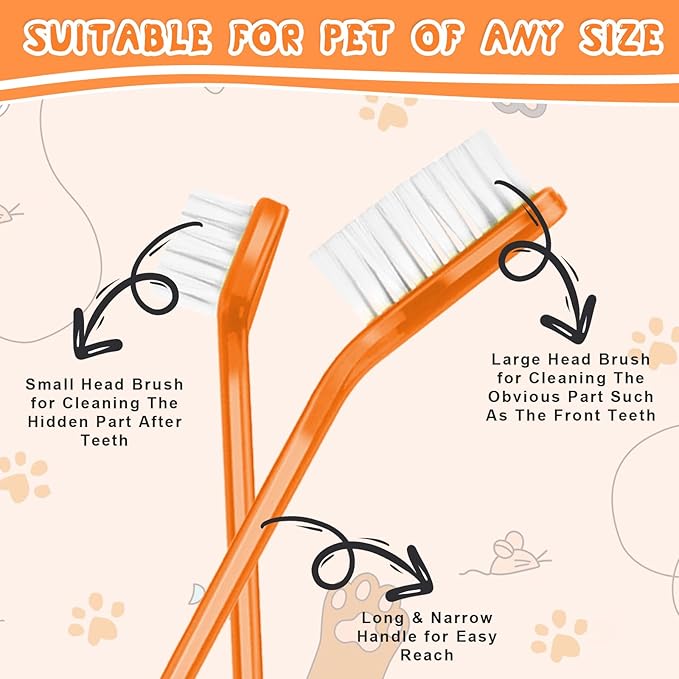 SUITABLE FOR PET OF ANY SIZE

Small Head Brush for Cleaning The Hidden Part After Teeth

Large Head Brush for Cleaning The Obvious Part Such As The Front Teeth

Long & Narrow Handle for Easy Reach