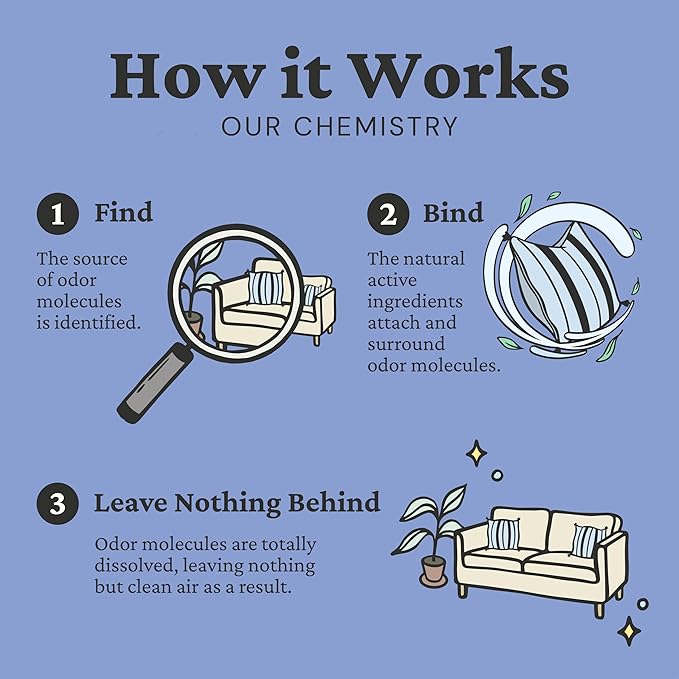 How it Works
OUR CHEMISTRY

1 Find

The source of odor molecules is identified.

2 Bind

The natural active ingredients attach and surround odor molecules.

3 Leave Nothing Behind

Odor molecules are totally dissolved, leaving nothing but clean air as a result.