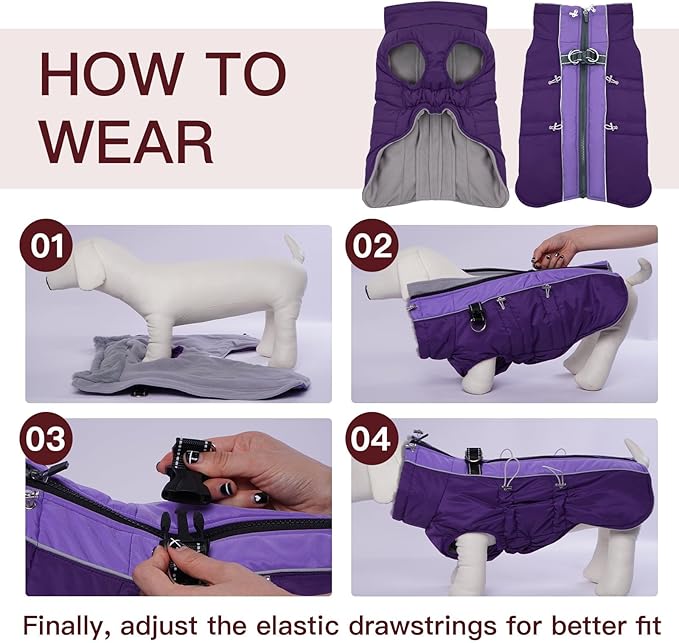 HOW TO WEAR

01

02

03

04

Finally, adjust the elastic drawstrings for better fit